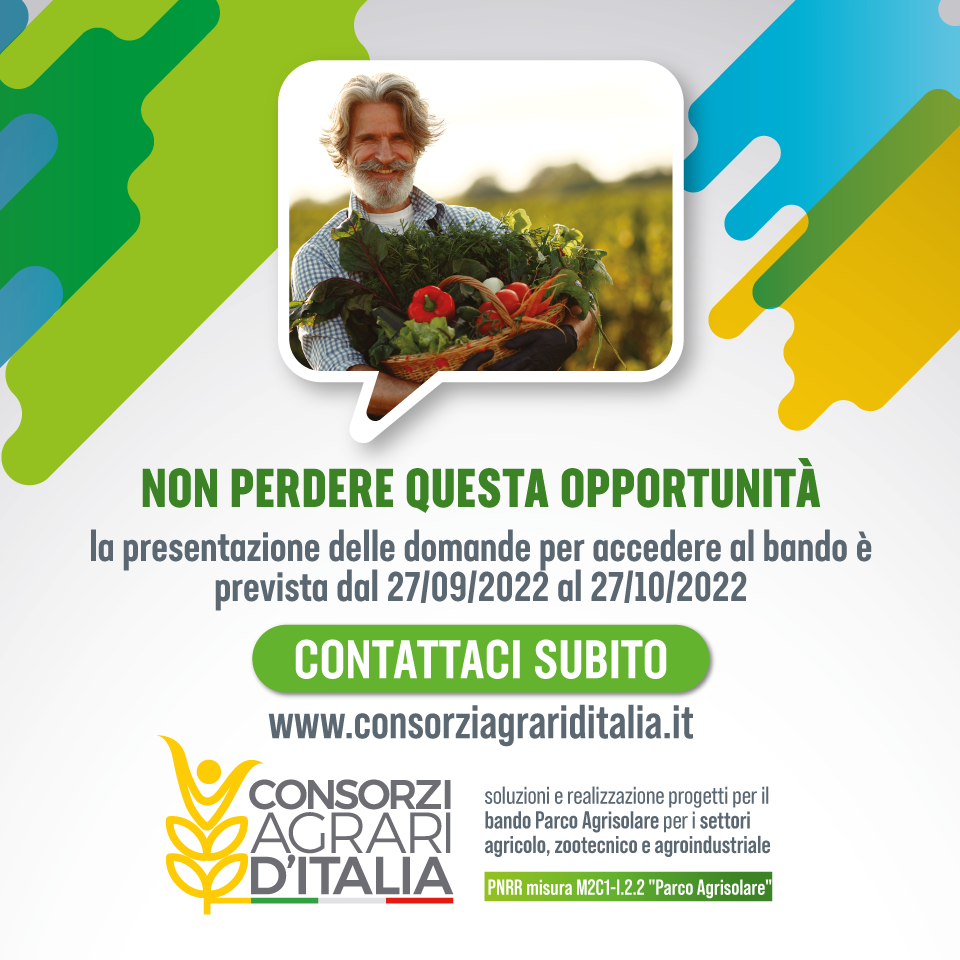 NON PERDERE QUESTA OPPORTUNITÀ

la presentazione delle domande per accedere al bando è prevista dal 27/09/2022 al 27/10/2022

CONTATTACI SUBITO

www.consorziagrariditalia.it

CONSORZI AGRARI D'ITALIA

soluzioni e realizzazione progetti per il bando Parco Agrisolare per i settori agricolo, zootecnico e agroindustriale

PNRR misura M2C1-I.2.2 "Parco Agrisolare"