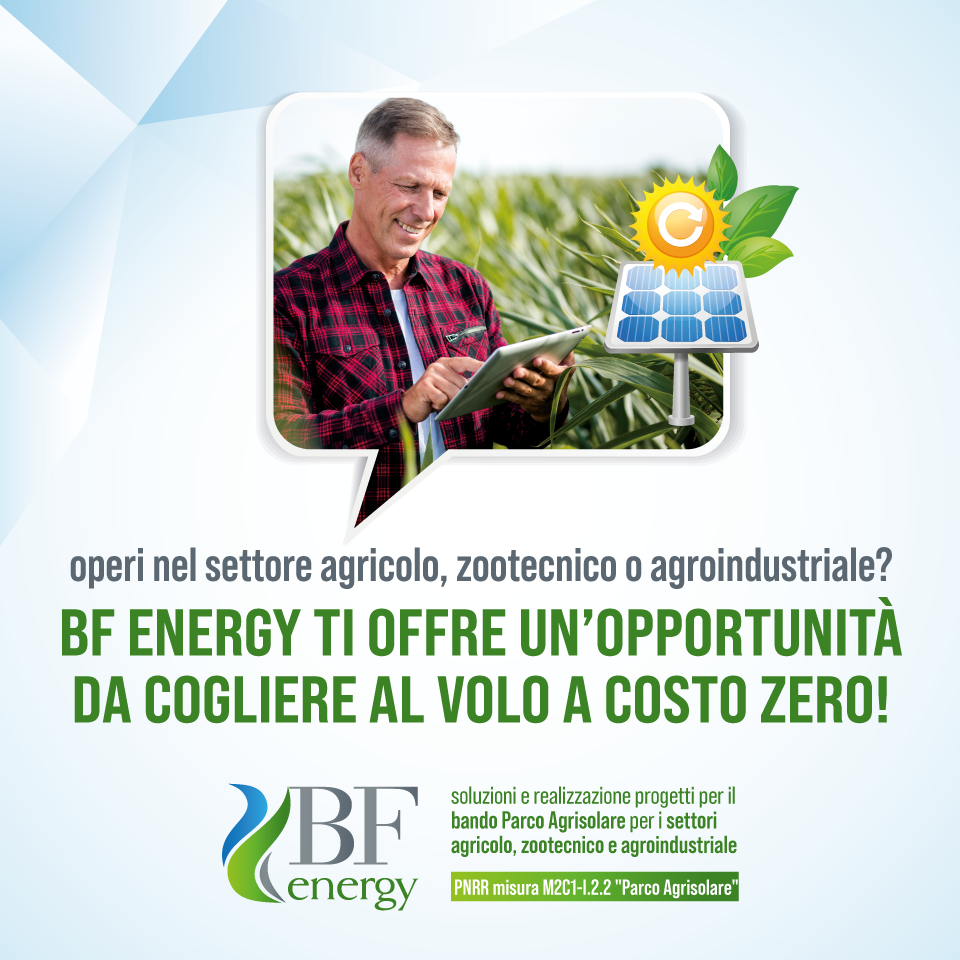 operi nel settore agricolo, zootecnico o agroindustriale?

BF ENERGY TI OFFRE UN'OPPORTUNITÀ DA COGLIERE AL VOLO A COSTO ZERO!

BF energy

soluzioni e realizzazione progetti per il bando Parco Agrisolare per i settori agricolo, zootecnico e agroindustriale

PNRR misura M2C1-I.2.2 "Parco Agrisolare"